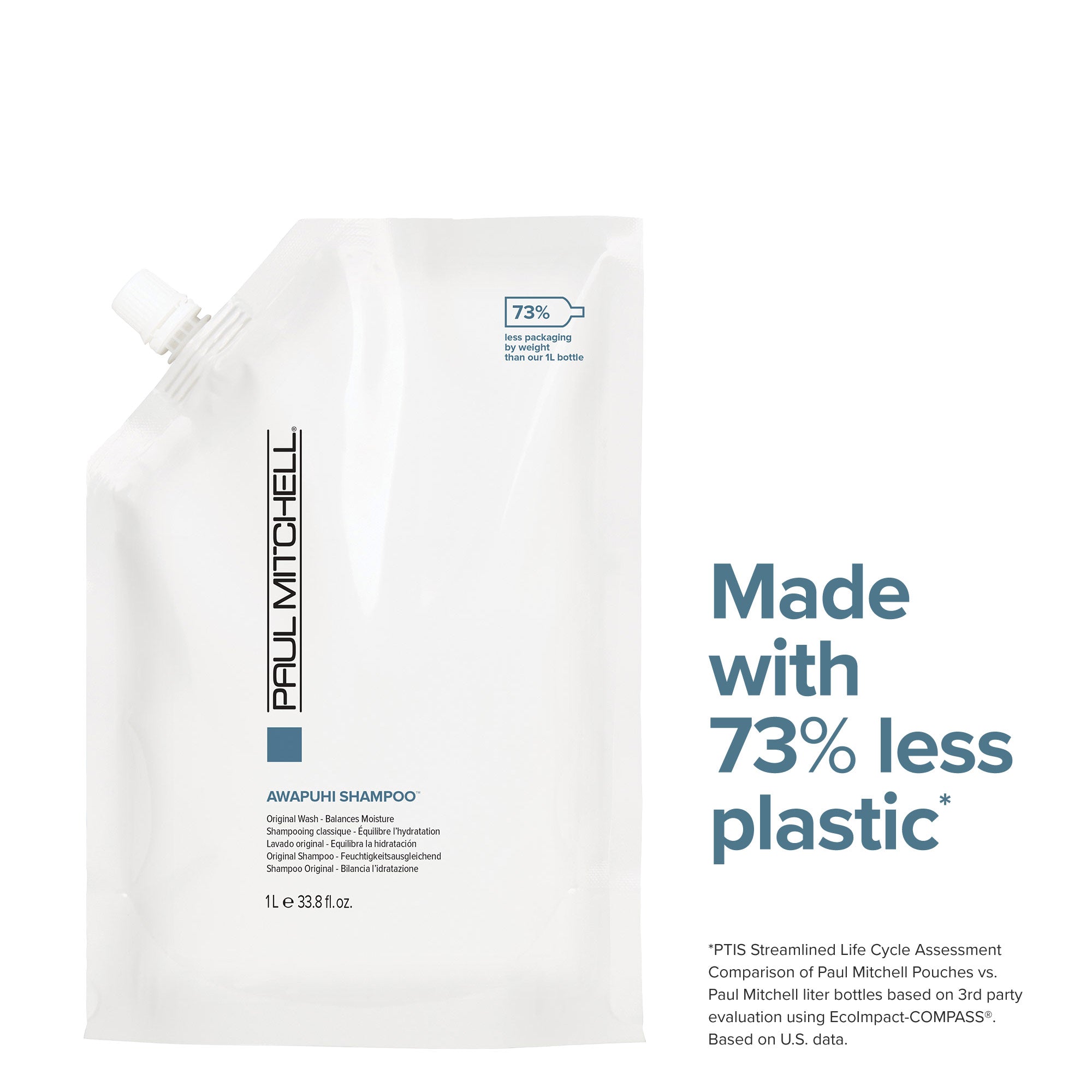 73%
less packaging
by weight
than our 1L bottle

PAUL MITCHELL®

AWAPUHI SHAMPOO™

Original Wash - Balances Moisture
Shampooing classique - Équilibre l'hydratation
Lavado original - Equilibra la hidratación
Original Shampoo - Feuchtigkeitsausgleichend
Shampoo Original - Bilancia l'idratazione

1L ℮ 33.8 fl. oz.

Made with 73% less plastic*

*PTIS Streamlined Life Cycle Assessment Comparison of Paul Mitchell Pouches vs. Paul Mitchell liter bottles based on 3rd party evaluation using EcoImpact-COMPASS®. Based on U.S. data.