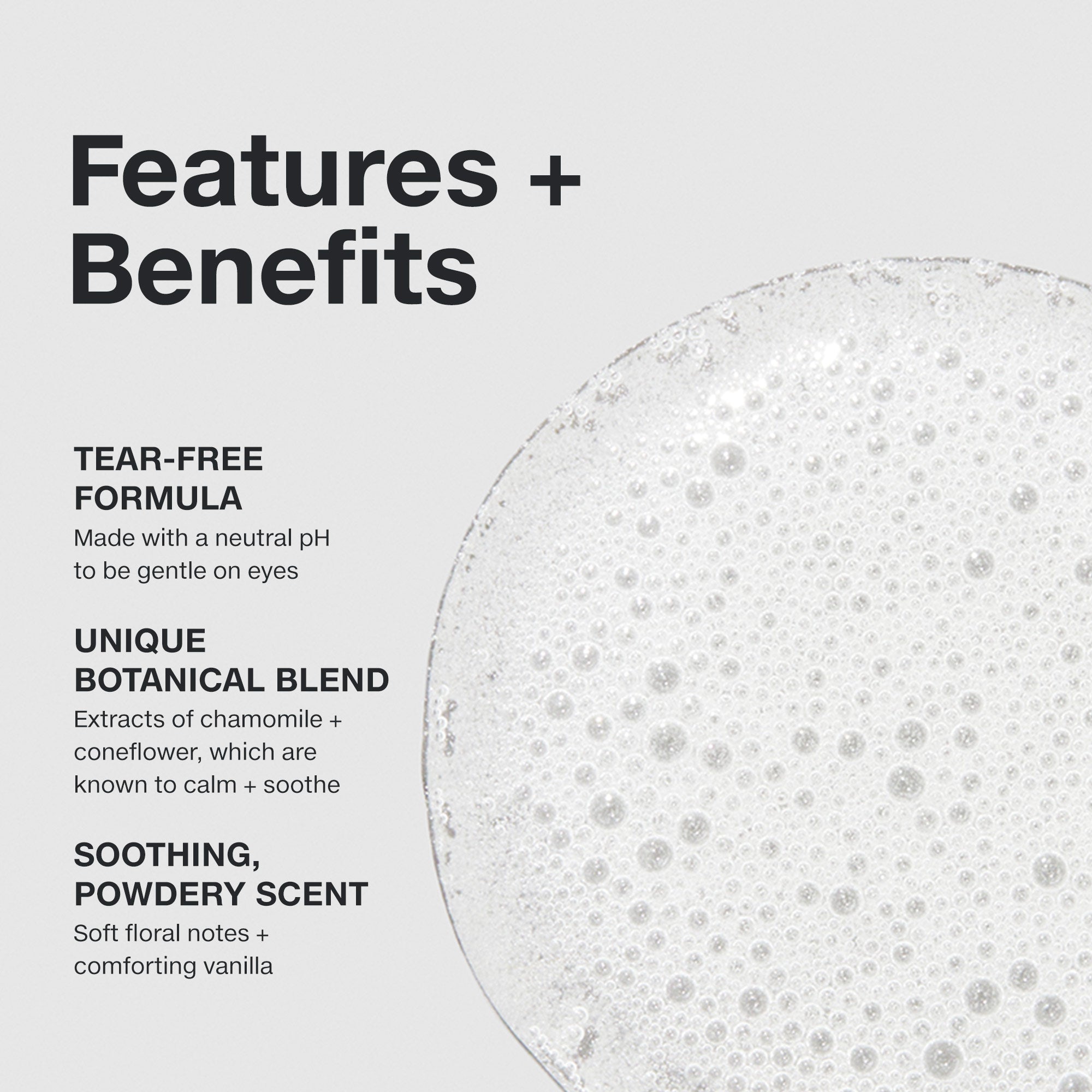 Features + Benefits

TEAR-FREE FORMULA
Made with a neutral pH to be gentle on eyes

UNIQUE BOTANICAL BLEND
Extracts of chamomile + coneflower, which are known to calm + soothe

SOOTHING, POWDERY SCENT
Soft floral notes + comforting vanilla