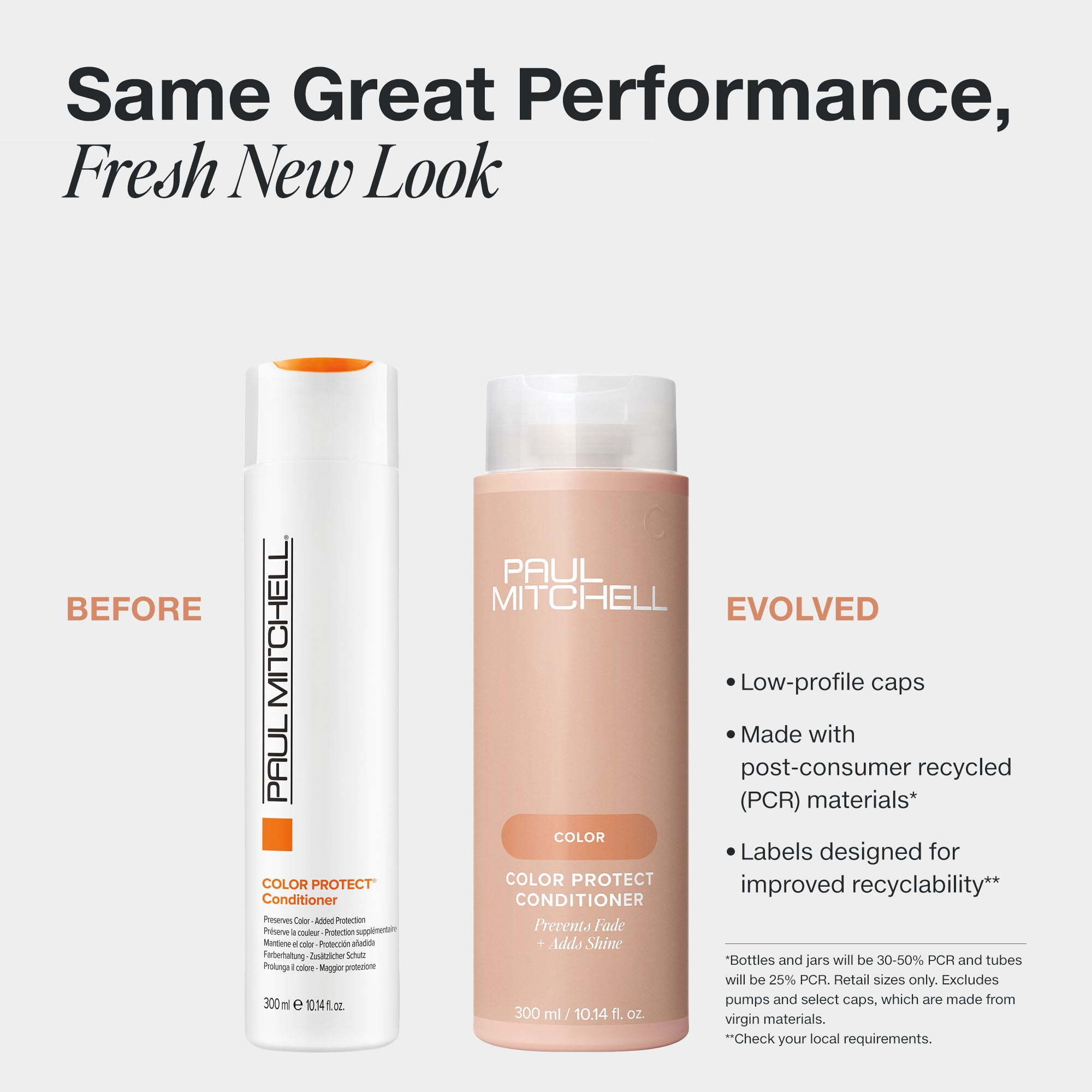 Same Great Performance,
Fresh New Look

BEFORE

PAUL MITCHELL®

COLOR PROTECT®
Conditioner

Preserves Color - Added Protection
Préserve la couleur - Protection supplémentaire
Mantiene el color - Protección añadida
Farberhaltung - Zusätzlicher Schutz
Prolunga il colore - Maggior protezione

300 ml ℮ 10.14 fl. oz.

PAUL MITCHELL

COLOR

COLOR PROTECT CONDITIONER
Prevents Fade + Adds Shine

300 ml / 10.14 fl. oz.

EVOLVED

• Low-profile caps

• Made with post-consumer recycled (PCR) materials*

• Labels designed for improved recyclability**

*Bottles and jars will be 30-50% PCR and tubes will be 25% PCR. Retail sizes only. Excludes pumps and select caps, which are made from virgin materials.
**Check your local requirements.