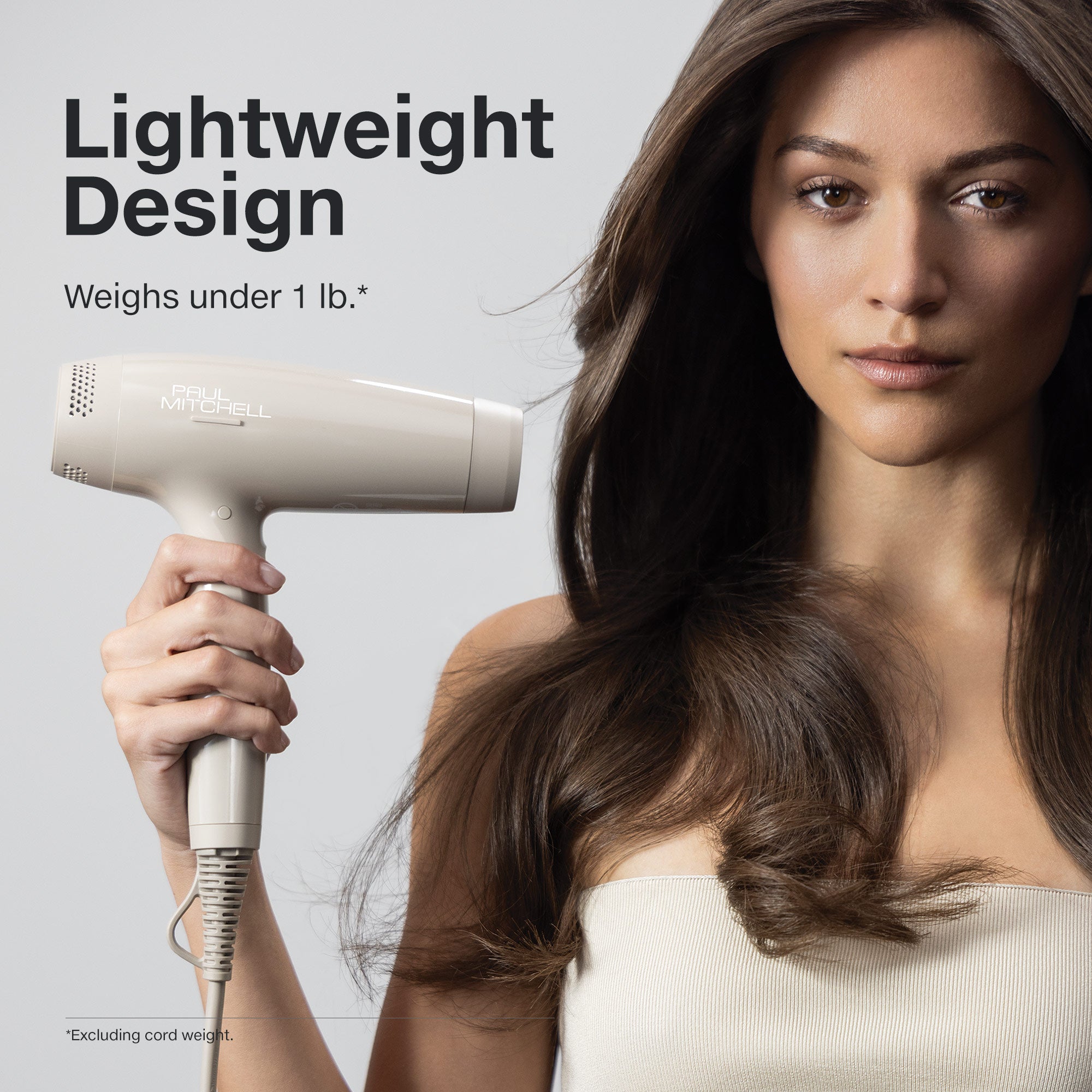 Lightweight Design

Weighs under 1 lb.*

PAUL MITCHELL

*Excluding cord weight.