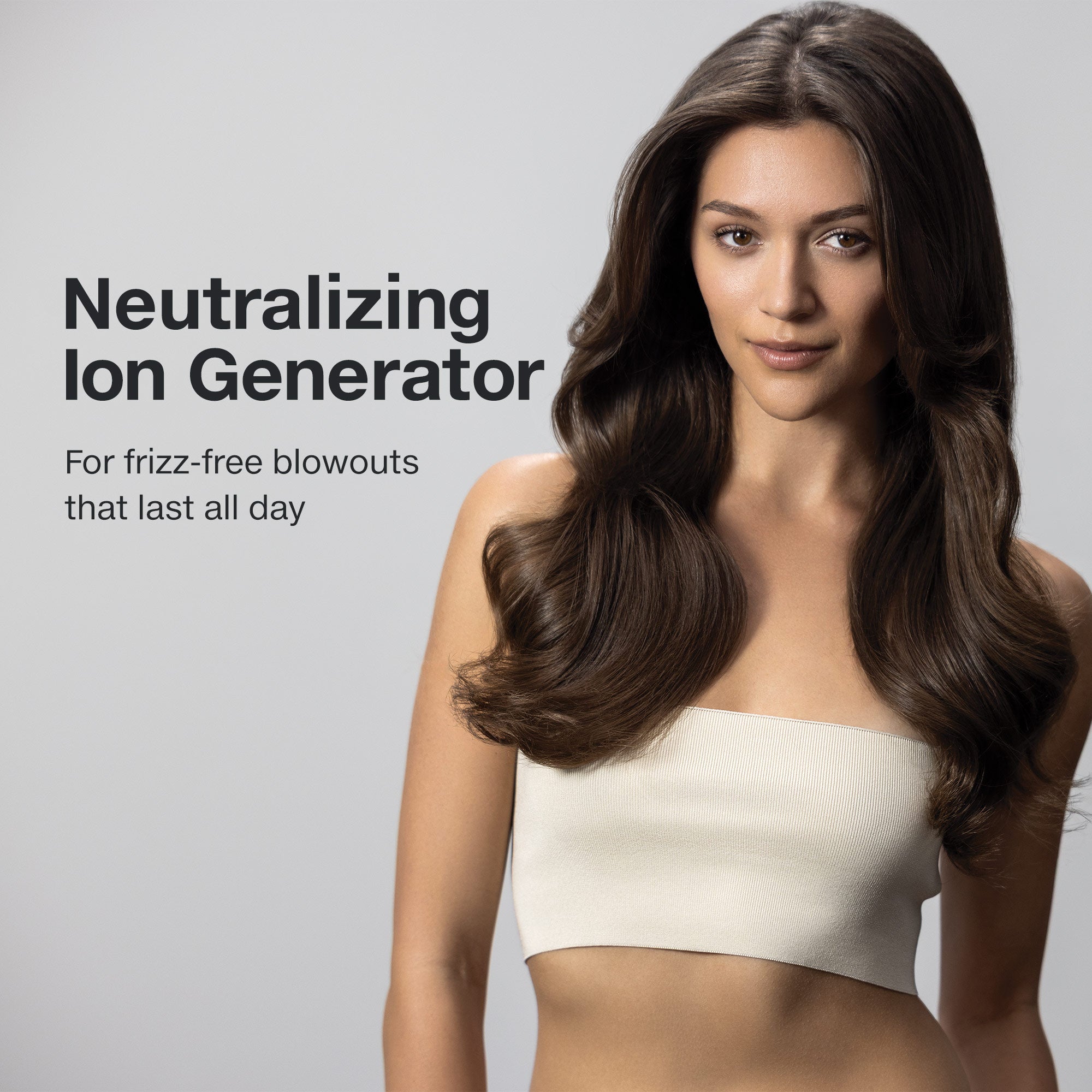 Neutralizing Ion Generator

For frizz-free blowouts that last all day