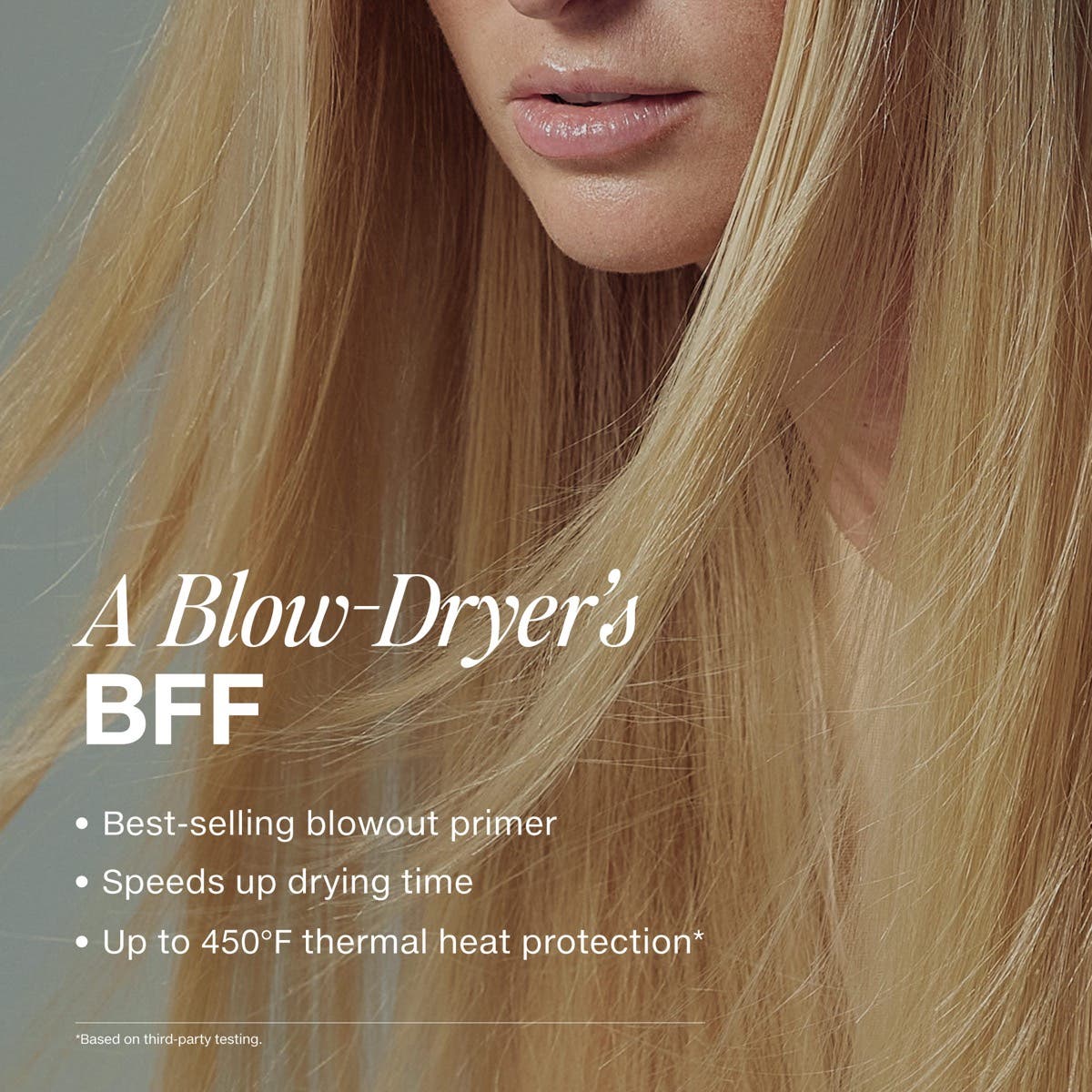 A Blow-Dryer's
BFF

• Best-selling blowout primer
• Speeds up drying time
• Up to 450°F thermal heat protection*

*Based on third-party testing.